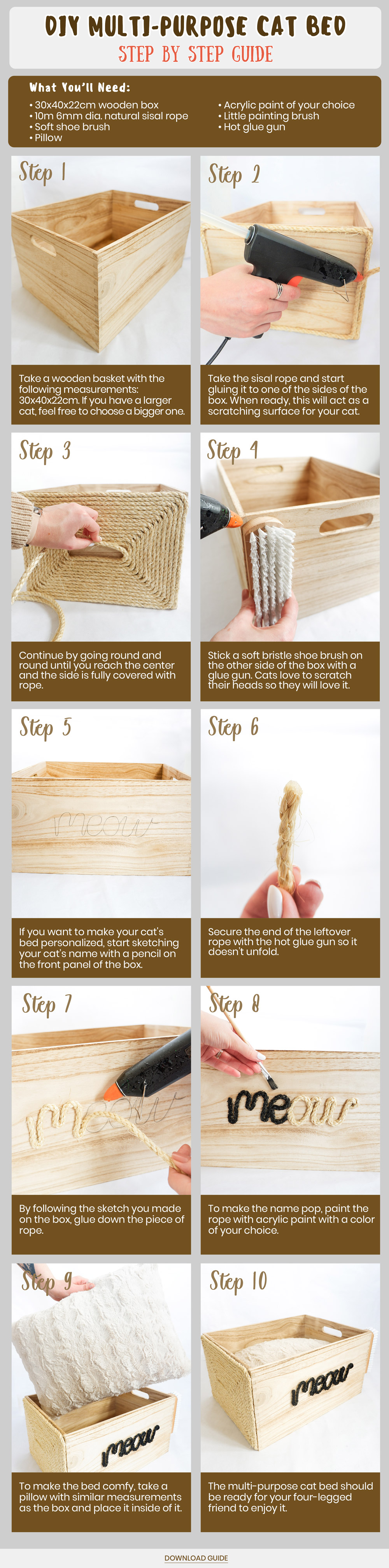 DIY MULTI-PURPOSE CAT BED
STEP BY STEP GUIDE

What You'll Need:
• 30x40x22cm wooden box
• 10m 6mm dia. natural sisal rope
• Soft shoe brush
• Pillow
• Acrylic paint of your choice
• Little painting brush
• Hot glue gun

Step 1

Take a wooden basket with the following measurements: 30x40x22cm. If you have a larger cat, feel free to choose a bigger one.

Step 2

Take the sisal rope and start gluing it to one of the sides of the box. When ready, this will act as a scratching surface for your cat.

Step 3

Continue by going round and round until you reach the center and the side is fully covered with rope.

Step 4

Stick a soft bristle shoe brush on the other side of the box with a glue gun. Cats love to scratch their heads so they will love it.

Step 5

meow

If you want to make your cat's bed personalized, start sketching your cat's name with a pencil on the front panel of the box.

Step 6

Secure the end of the leftover rope with the hot glue gun so it doesn't unfold.

Step 7

meow

By following the sketch you made on the box, glue down the piece of rope.

Step 8

meow

To make the name pop, paint the rope with acrylic paint with a color of your choice.

Step 9

meow

To make the bed comfy, take a pillow with similar measurements as the box and place it inside of it.

Step 10

meow

The multi-purpose cat bed should be ready for your four-legged friend to enjoy it.

DOWNLOAD GUIDE