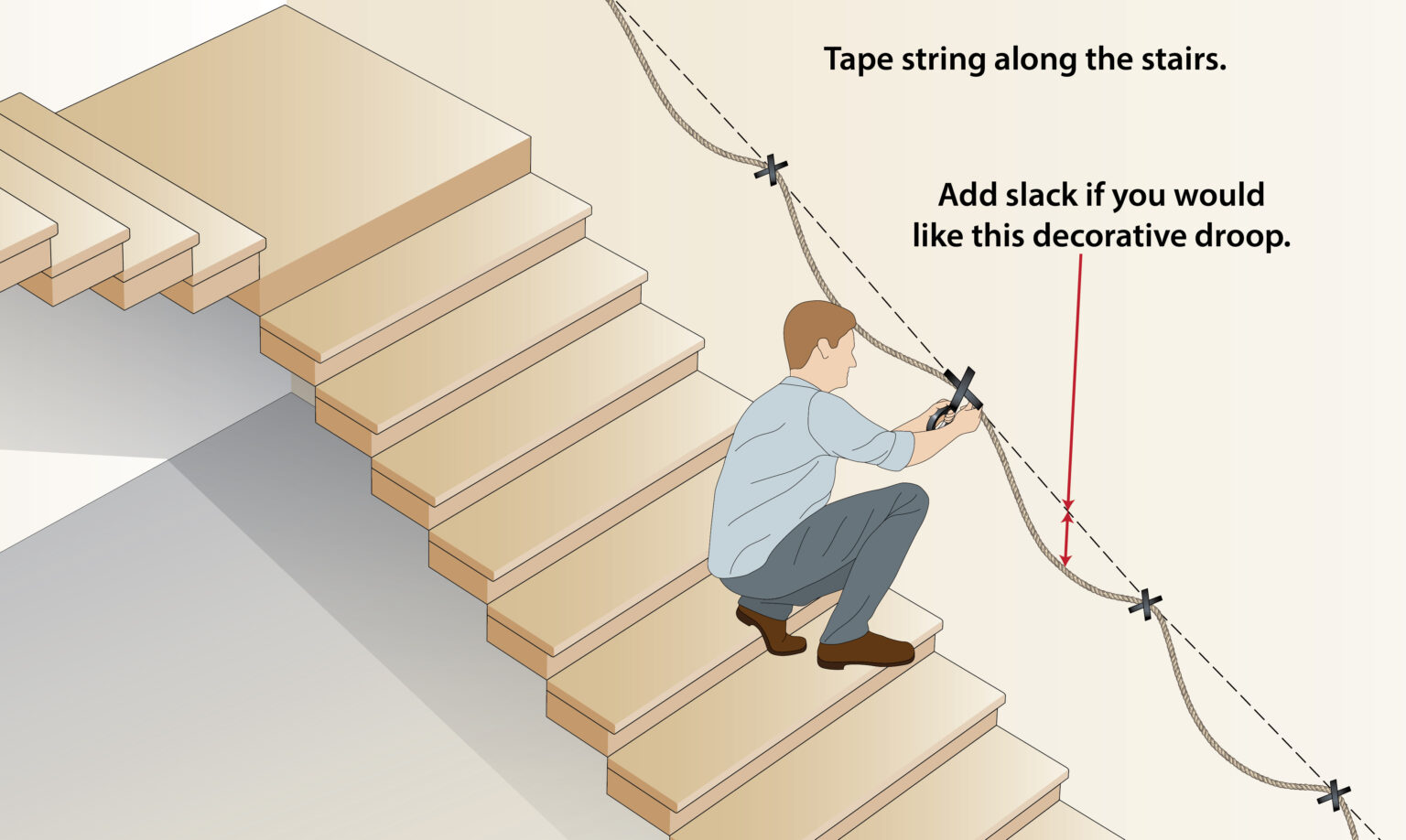 Tape string along the stairs.

Add slack if you would like this decorative droop.